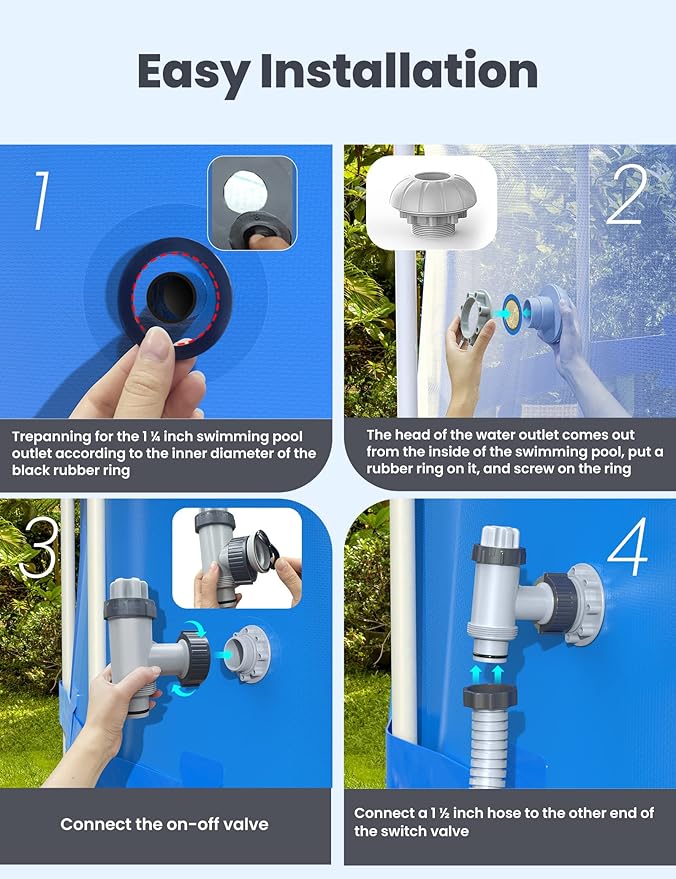 Easy Installation

1

Trepanning for the 1 ¼ inch swimming pool outlet according to the inner diameter of the black rubber ring

2

The head of the water outlet comes out from the inside of the swimming pool, put a rubber ring on it, and screw on the ring

3

Connect the on-off valve

4

Connect a 1 ½ inch hose to the other end of the switch valve